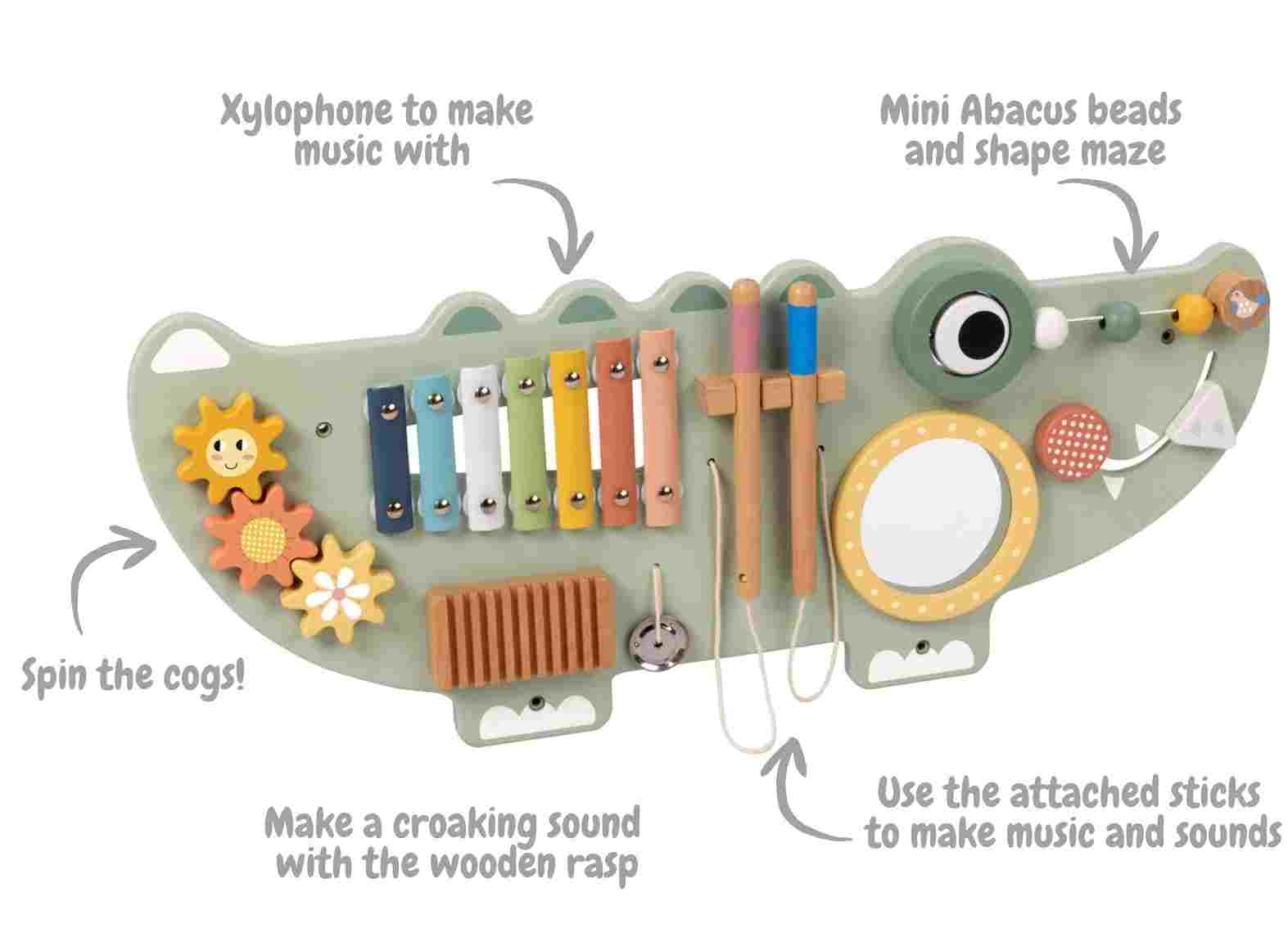 Xylophone to make music with

Mini Abacus beads and shape maze

Spin the cogs!

Make a croaking sound with the wooden rasp

Use the attached sticks to make music and sounds