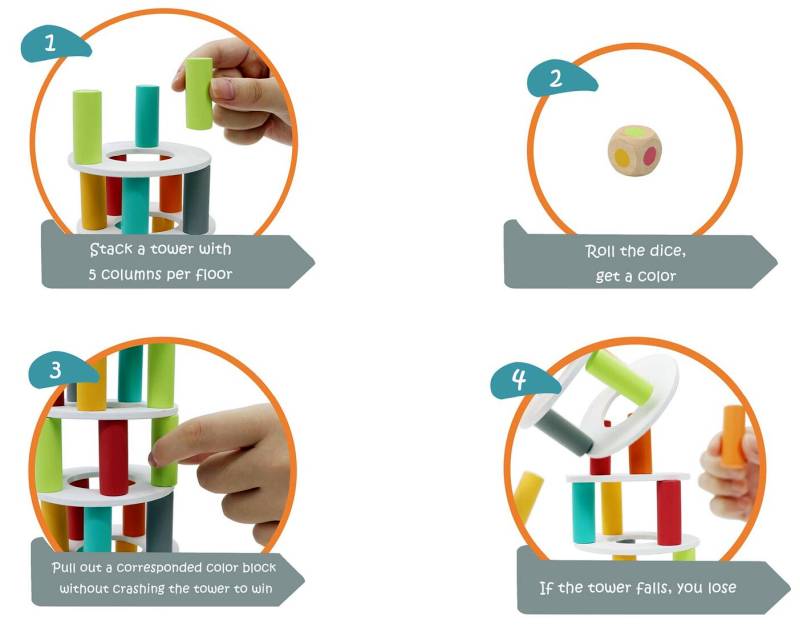 1

Stack a tower with 5 columns per floor

2

Roll the dice, get a color

3

Pull out a corresponded color block without crashing the tower to win

4

If the tower falls, you lose