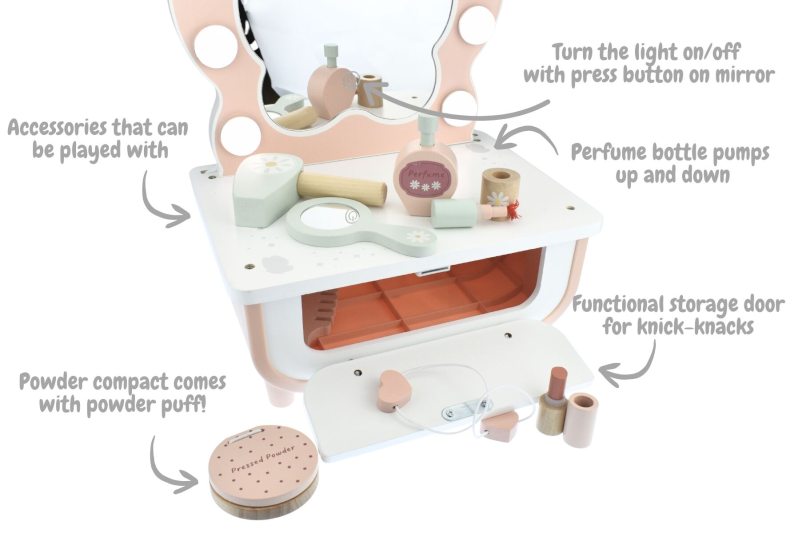 Turn the light on/off with press button on mirror

Accessories that can be played with

Perfume bottle pumps up and down

Perfume

Functional storage door for knick-knacks

Powder compact comes with powder puff!

Pressed Powder